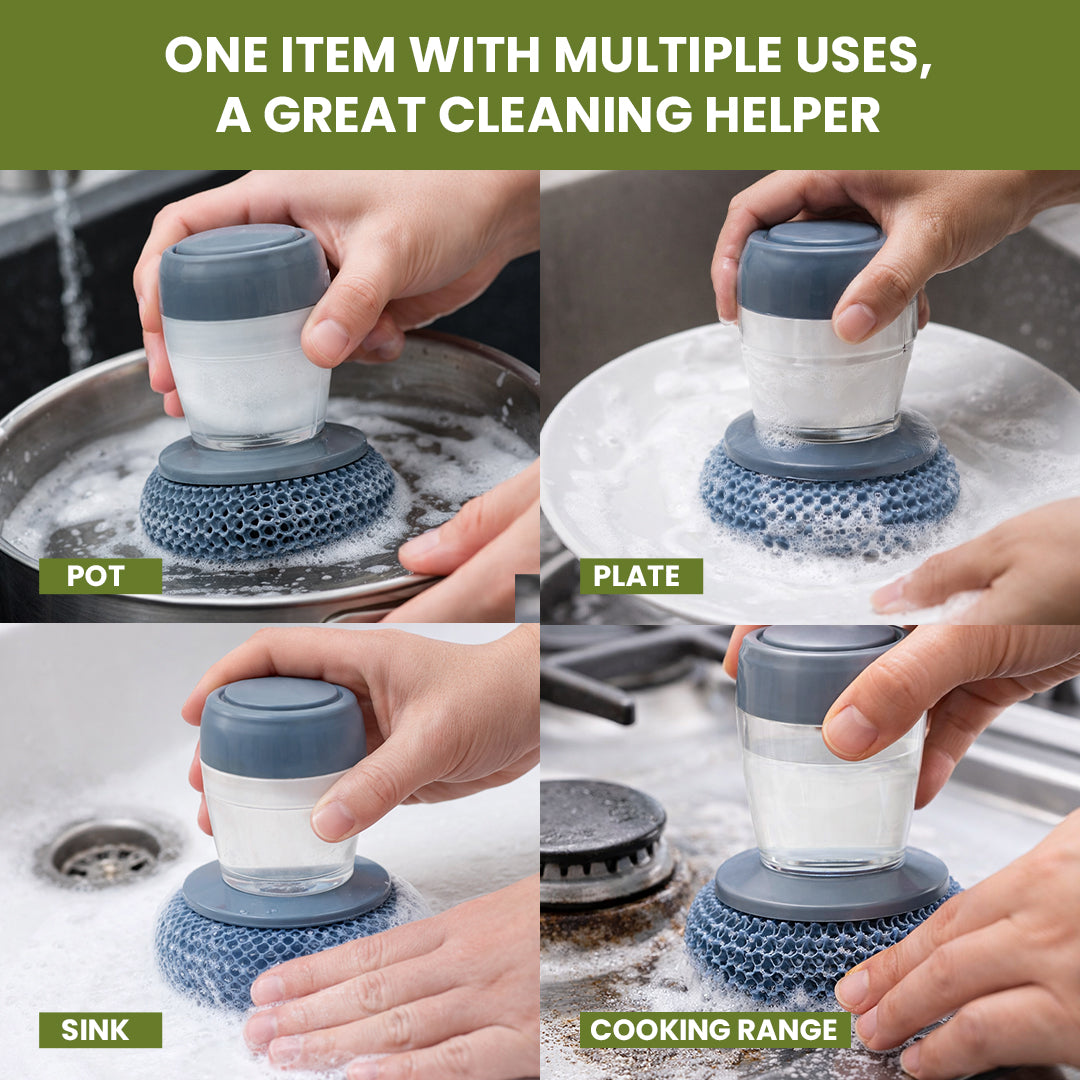 ONE ITEM WITH MULTIPLE USES, A GREAT CLEANING HELPER

POT

PLATE

SINK

COOKING RANGE