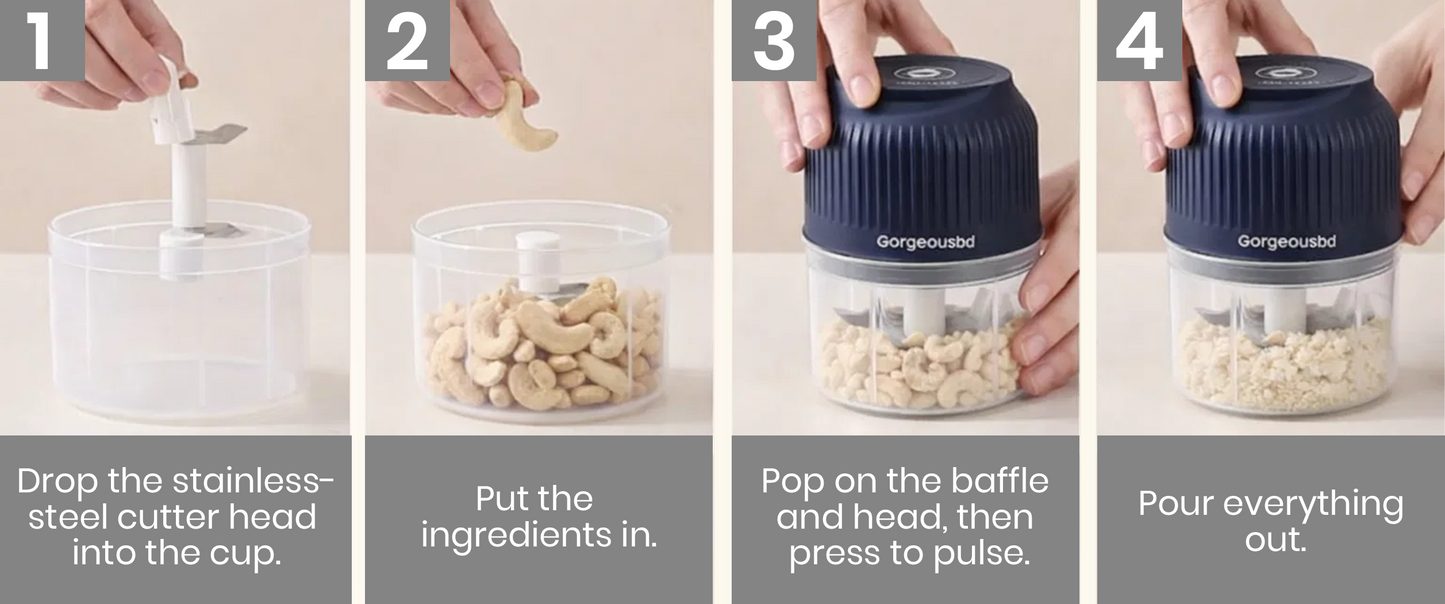 1

Drop the stainless-steel cutter head into the cup.

2

Put the ingredients in.

3

Gorgeousbd

Pop on the baffle and head, then press to pulse.

4

Gorgeousbd

Pour everything out.